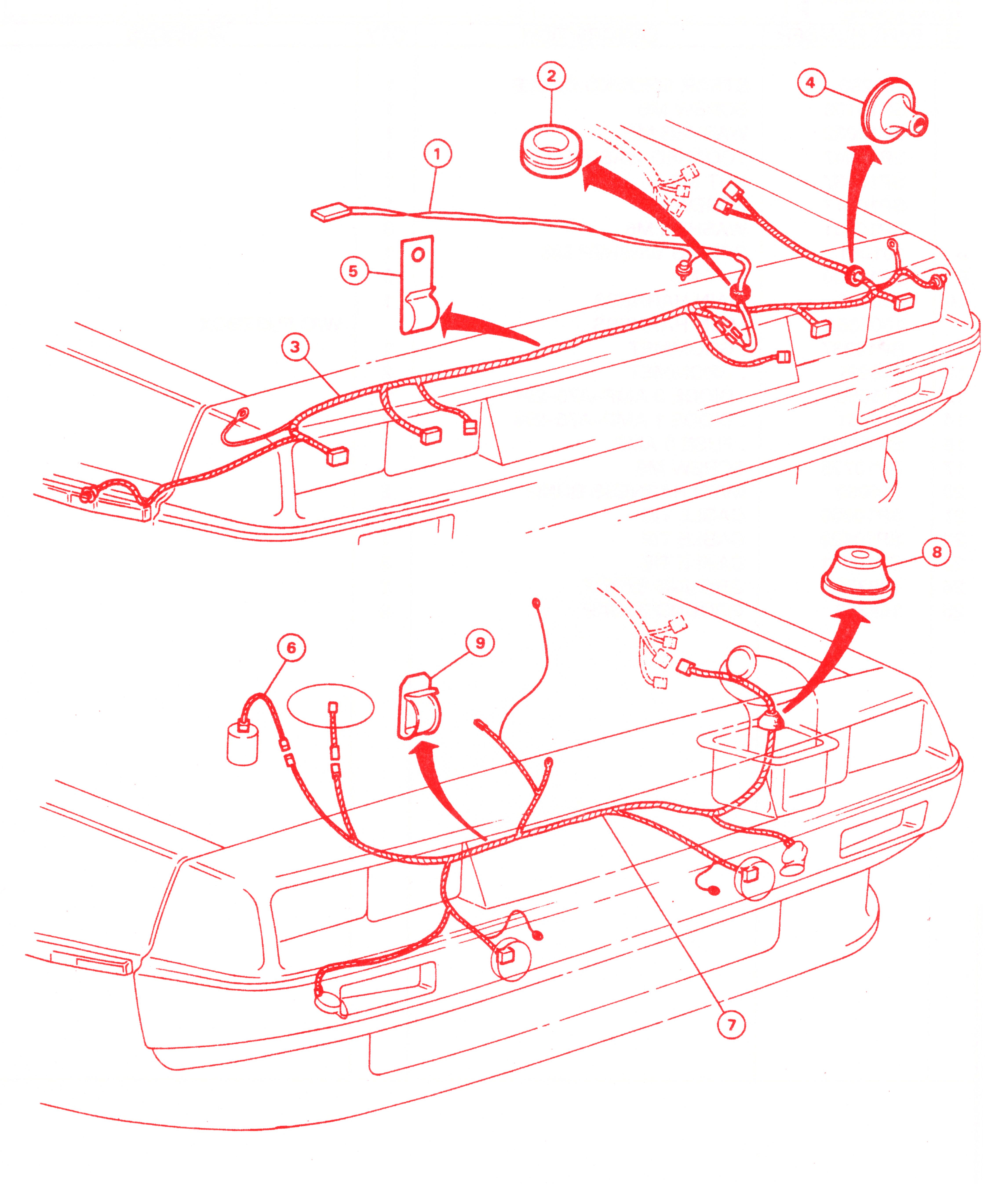 2
4
1
5
3
8
6
9
7