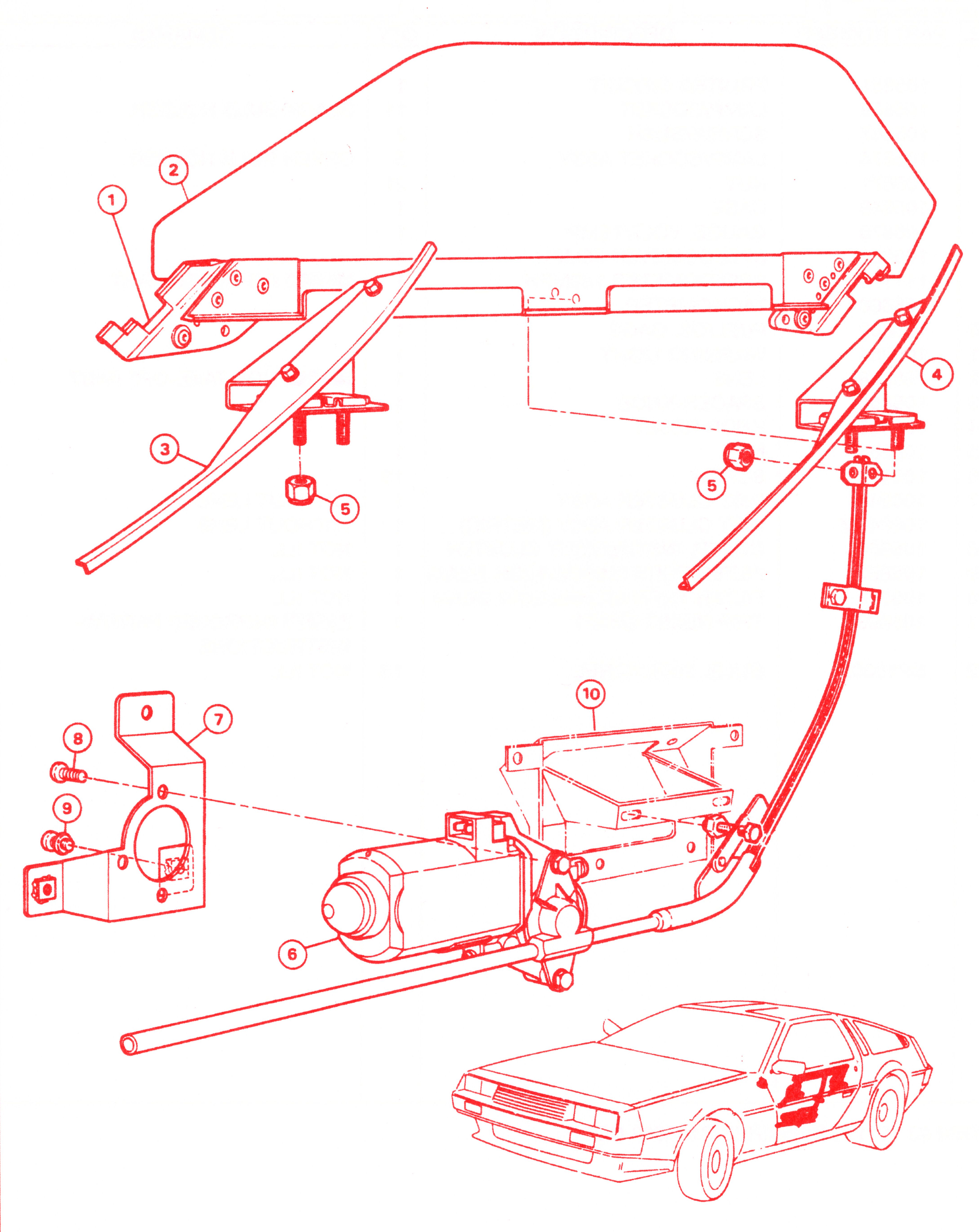 2
1
4
3
5
5
10
7
8
9
6