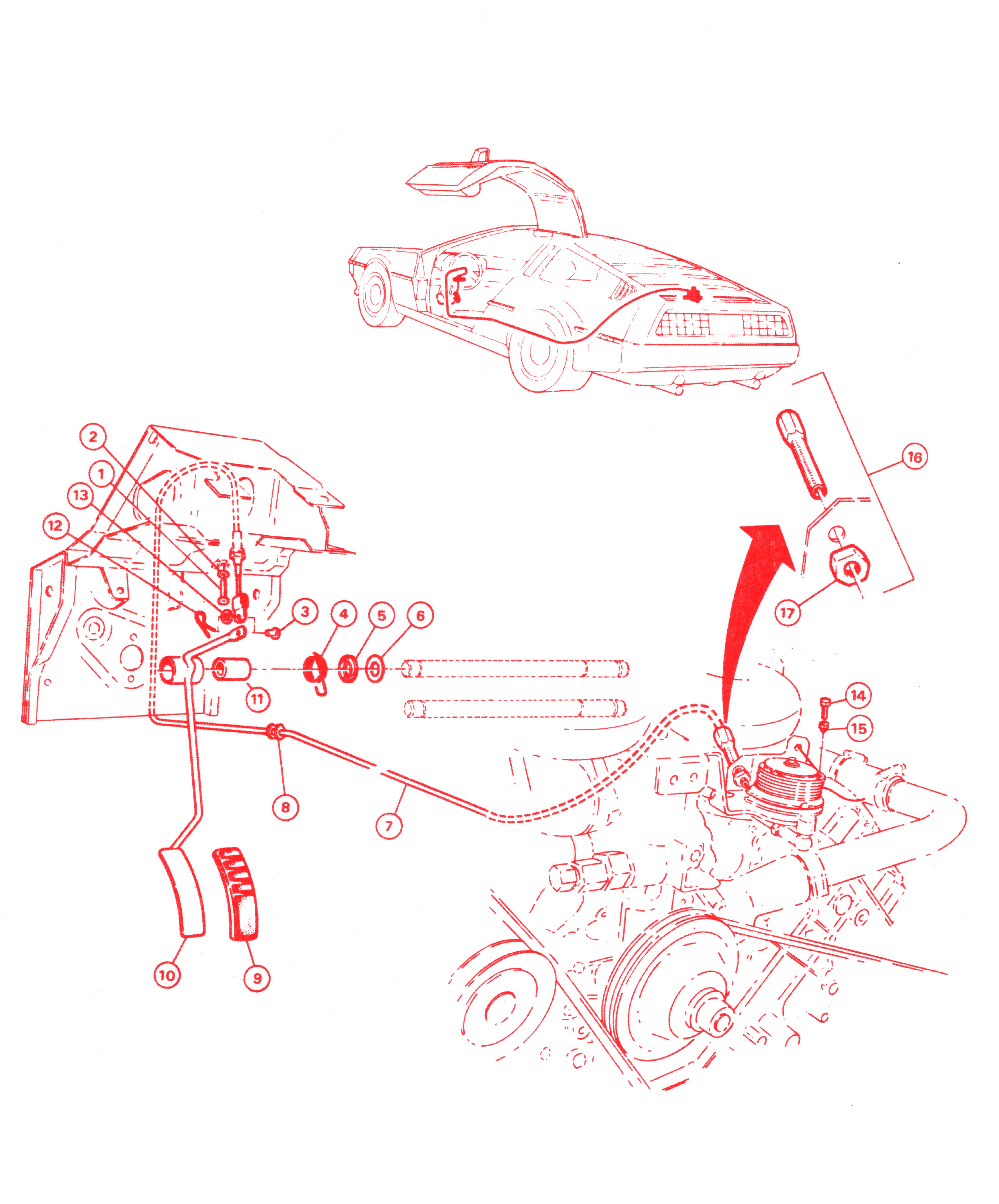 2
1
13
12
3
4
5
6
11
8
7
10
9
16
17
14
15