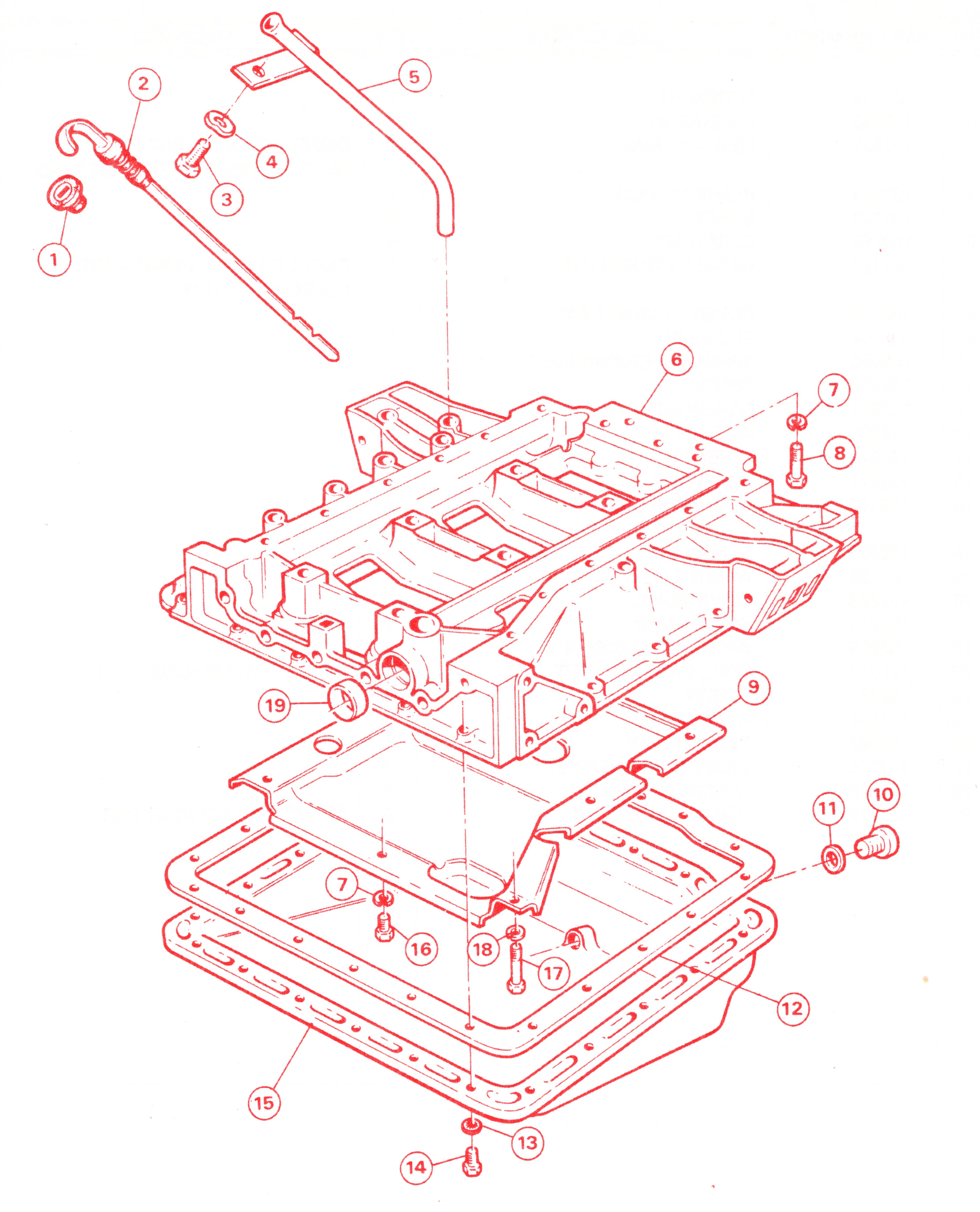 2
5
4
3
1
6
7
8
19
9
10
11
7
16
18
17
12
15
13
14